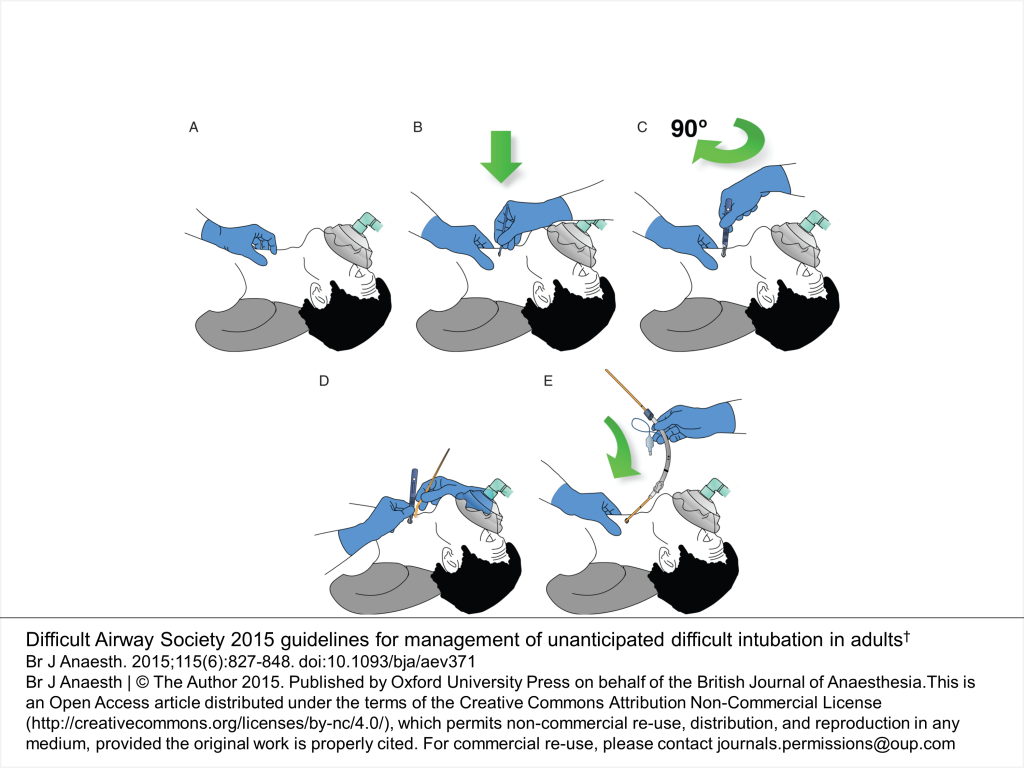 A

B

C

90º

D

E

Difficult Airway Society 2015 guidelines for management of unanticipated difficult intubation in adults†
Br J Anaesth. 2015;115(6):827-848. doi:10.1093/bja/aev371
Br J Anaesth | © The Author 2015. Published by Oxford University Press on behalf of the British Journal of Anaesthesia.This is an Open Access article distributed under the terms of the Creative Commons Attribution Non-Commercial License (http://creativecommons.org/licenses/by-nc/4.0/), which permits non-commercial re-use, distribution, and reproduction in any medium, provided the original work is properly cited. For commercial re-use, please contact journals.permissions@oup.com