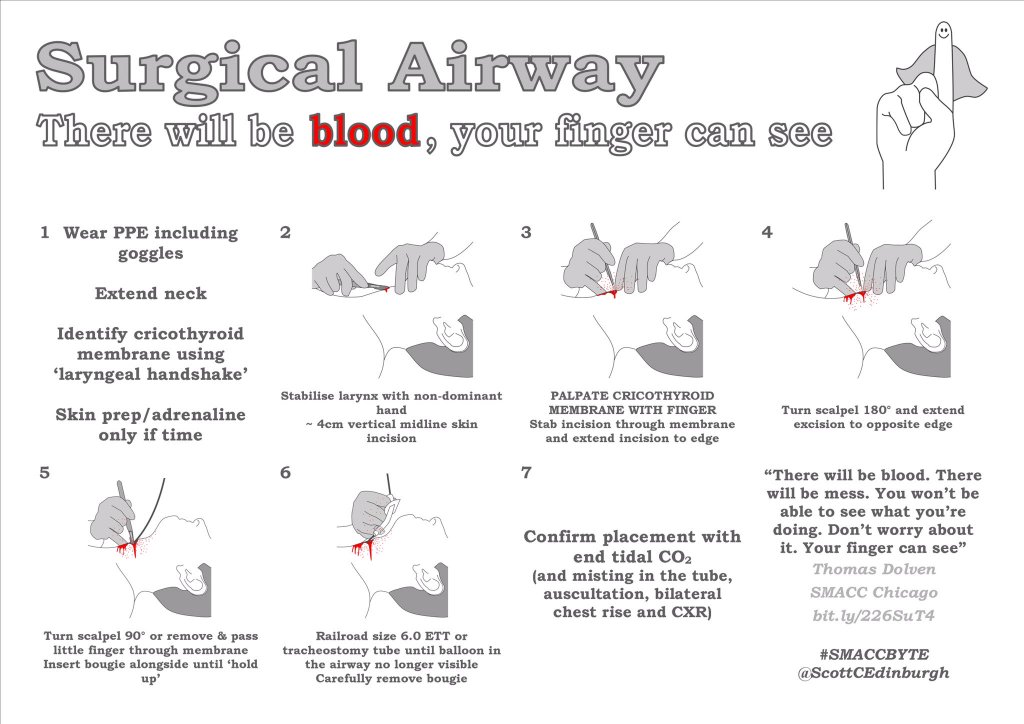 Surgical Airway

There will be blood, your finger can see

1 Wear PPE including goggles

Extend neck

Identify cricothyroid membrane using 'laryngeal handshake'

Skin prep/adrenaline only if time

2

Stabilise larynx with non-dominant hand
~ 4cm vertical midline skin incision

3

PALPATE CRICOTHYROID MEMBRANE WITH FINGER
Stab incision through membrane and extend incision to edge

4

Turn scalpel 180° and extend excision to opposite edge

5

Turn scalpel 90° or remove & pass little finger through membrane
Insert bougie alongside until 'hold up'

6

Railroad size 6.0 ETT or tracheostomy tube until balloon in the airway no longer visible
Carefully remove bougie

7

Confirm placement with end tidal $CO_2$
(and misting in the tube, auscultation, bilateral chest rise and CXR)

"There will be blood. There will be mess. You won't be able to see what you're doing. Don't worry about it. Your finger can see"

Thomas Dolven
SMACC Chicago
bit.ly/226SuT4

#SMACCBYTE
@ScottCEdinburgh