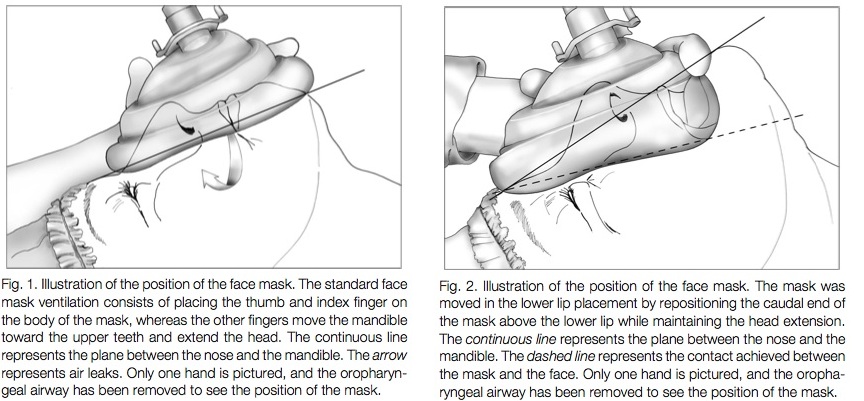 Fig. 1. Illustration of the position of the face mask. The standard face mask ventilation consists of placing the thumb and index finger on the body of the mask, whereas the other fingers move the mandible toward the upper teeth and extend the head. The continuous line represents the plane between the nose and the mandible. The arrow represents air leaks. Only one hand is pictured, and the oropharyngeal airway has been removed to see the position of the mask.

Fig. 2. Illustration of the position of the face mask. The mask was moved in the lower lip placement by repositioning the caudal end of the mask above the lower lip while maintaining the head extension. The continuous line represents the plane between the nose and the mandible. The dashed line represents the contact achieved between the mask and the face. Only one hand is pictured, and the oropharyngeal airway has been removed to see the position of the mask.